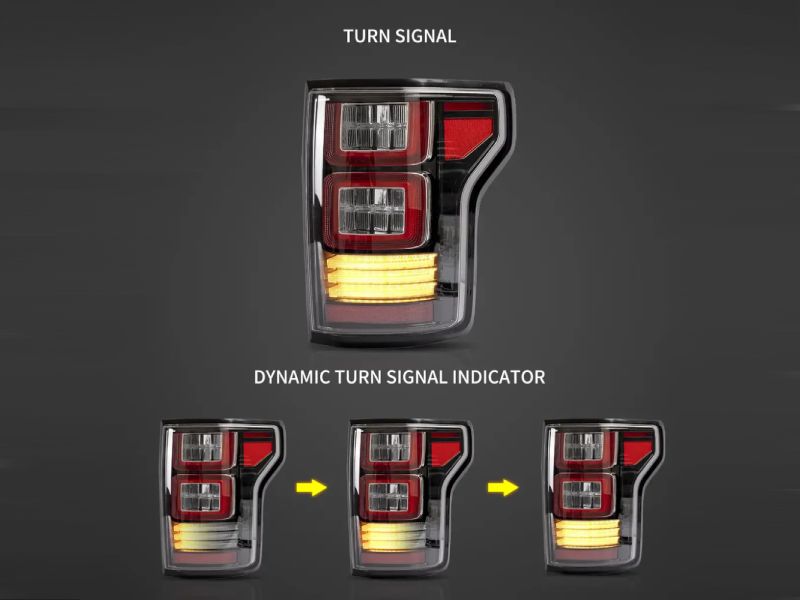 TURN SIGNAL

DYNAMIC TURN SIGNAL INDICATOR